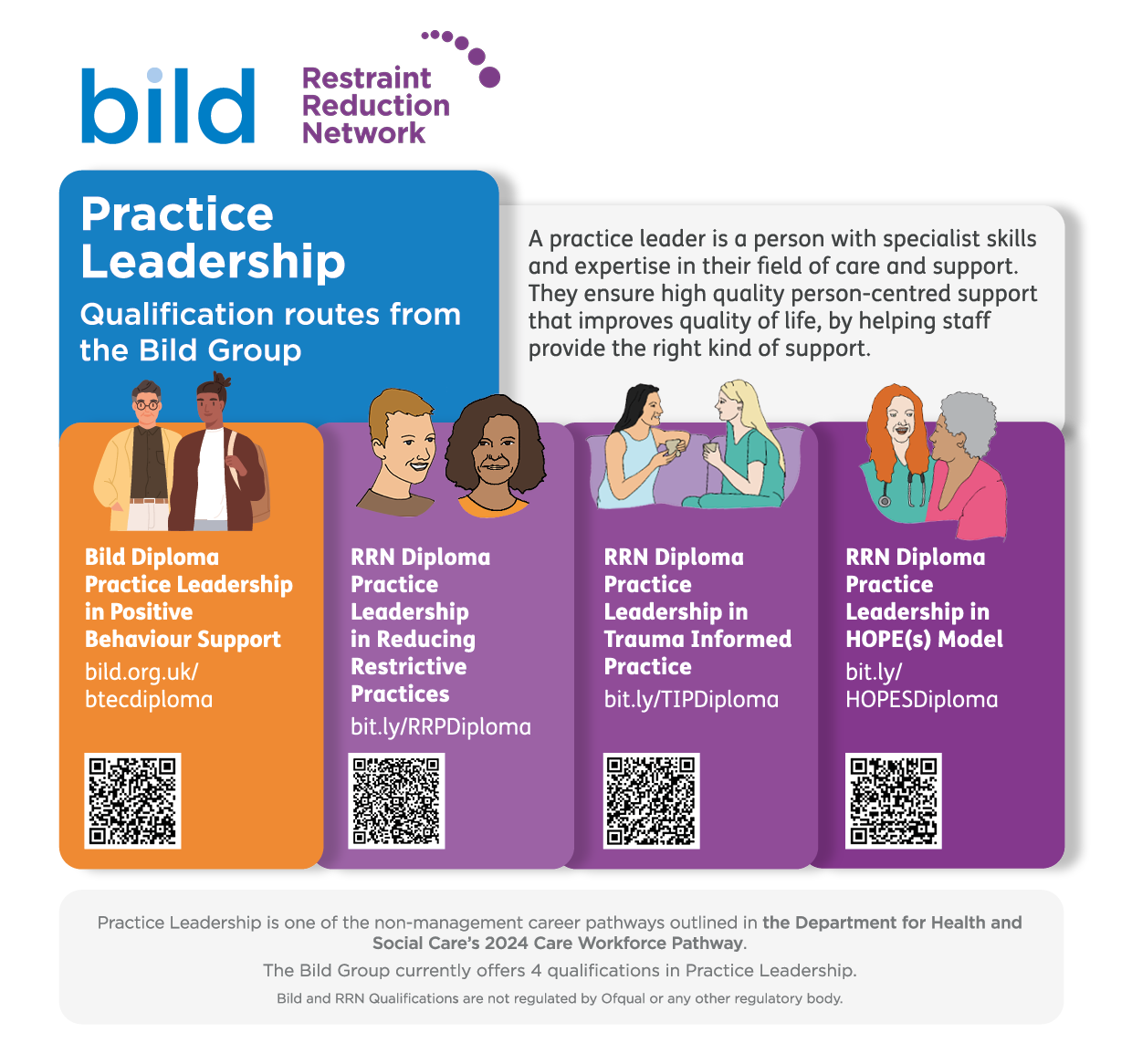 bild

Restraint Reduction Network

Practice Leadership

Qualification routes from the Bild Group

A practice leader is a person with specialist skills and expertise in their field of care and support. They ensure high quality person-centred support that improves quality of life, by helping staff provide the right kind of support.

Bild Diploma Practice Leadership in Positive Behaviour Support
bild.org.uk/btecdiploma

RRN Diploma Practice Leadership in Reducing Restrictive Practices
bit.ly/RRPDiploma

RRN Diploma Practice Leadership in Trauma Informed Practice
bit.ly/TIPDiploma

RRN Diploma Practice Leadership in HOPE(s) Model
bit.ly/HOPESDiploma

Practice Leadership is one of the non-management career pathways outlined in the Department for Health and Social Care's 2024 Care Workforce Pathway.

The Bild Group currently offers 4 qualifications in Practice Leadership.

Bild and RRN Qualifications are not regulated by Ofqual or any other regulatory body.