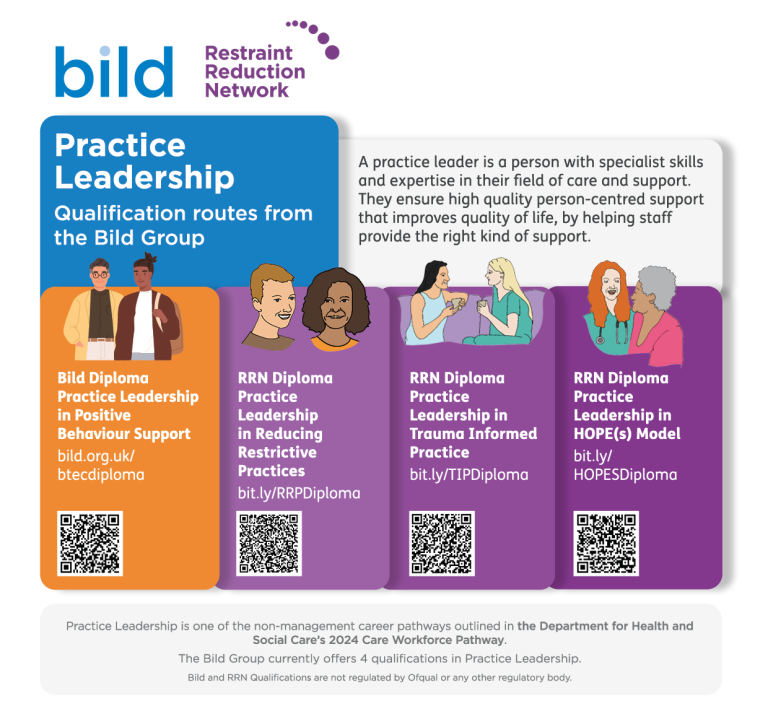 bild

Restraint Reduction Network

Practice Leadership

Qualification routes from the Bild Group

A practice leader is a person with specialist skills and expertise in their field of care and support. They ensure high quality person-centred support that improves quality of life, by helping staff provide the right kind of support.

Bild Diploma Practice Leadership in Positive Behaviour Support

bild.org.uk/btecdiploma

RRN Diploma Practice Leadership in Reducing Restrictive Practices

bit.ly/RRPDiploma

RRN Diploma Practice Leadership in Trauma Informed Practice

bit.ly/TIPDiploma

RRN Diploma Practice Leadership in HOPE(s) Model

bit.ly/HOPESDiploma

Practice Leadership is one of the non-management career pathways outlined in the Department for Health and Social Care's 2024 Care Workforce Pathway.

The Bild Group currently offers 4 qualifications in Practice Leadership.

Bild and RRN Qualifications are not regulated by Ofqual or any other regulatory body.